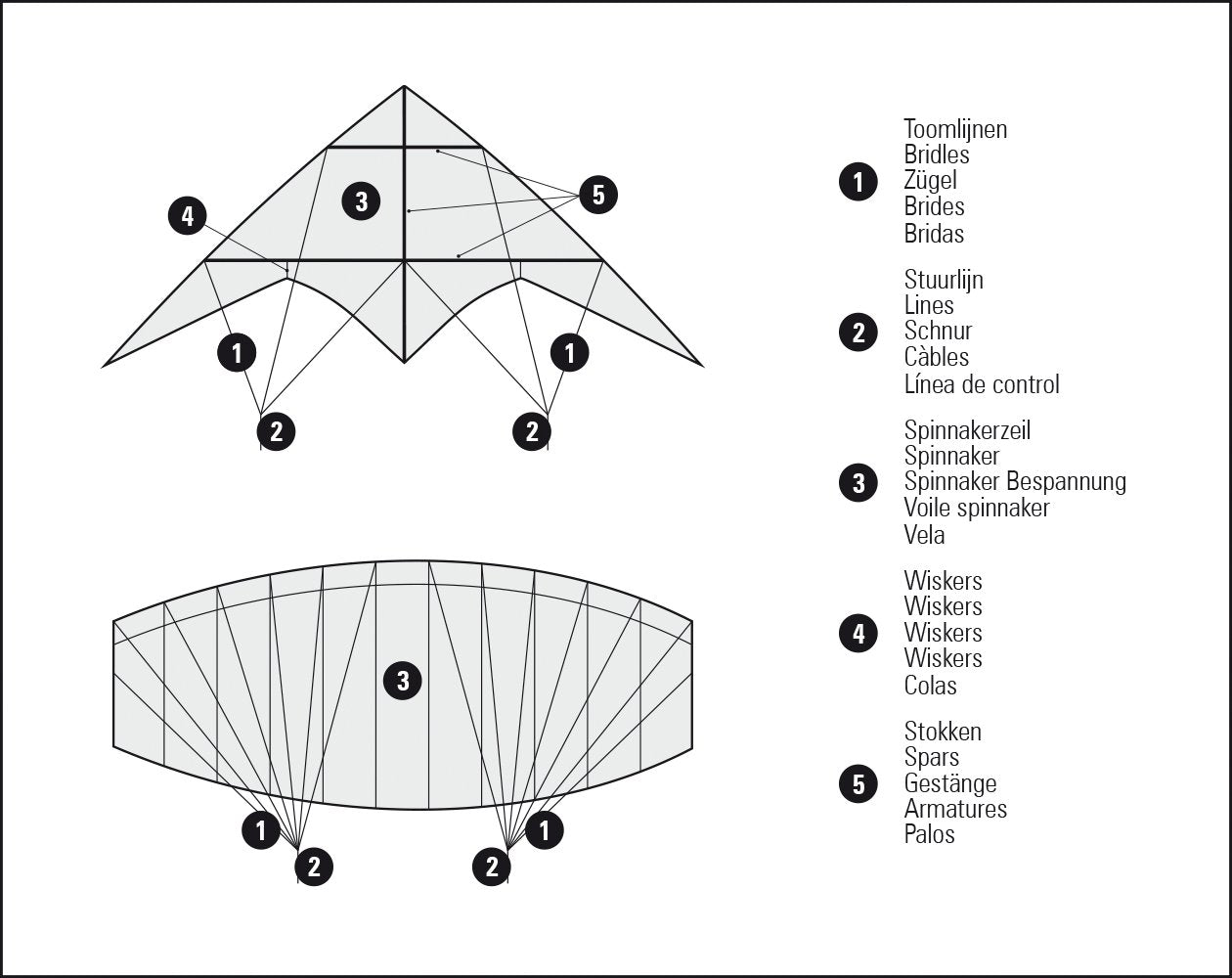 4
3
5
1
1
2
2

3
1
1
2
2

1
Toomlijnen
Bridles
Zügel
Brides
Bridas

2
Stuurlijn
Lines
Schnur
Càbles
Línea de control

3
Spinnakerzeil
Spinnaker
Spinnaker Bespannung
Voile spinnaker
Vela

4
Wiskers
Wiskers
Wiskers
Wiskers
Colas

5
Stokken
Spars
Gestänge
Armatures
Palos