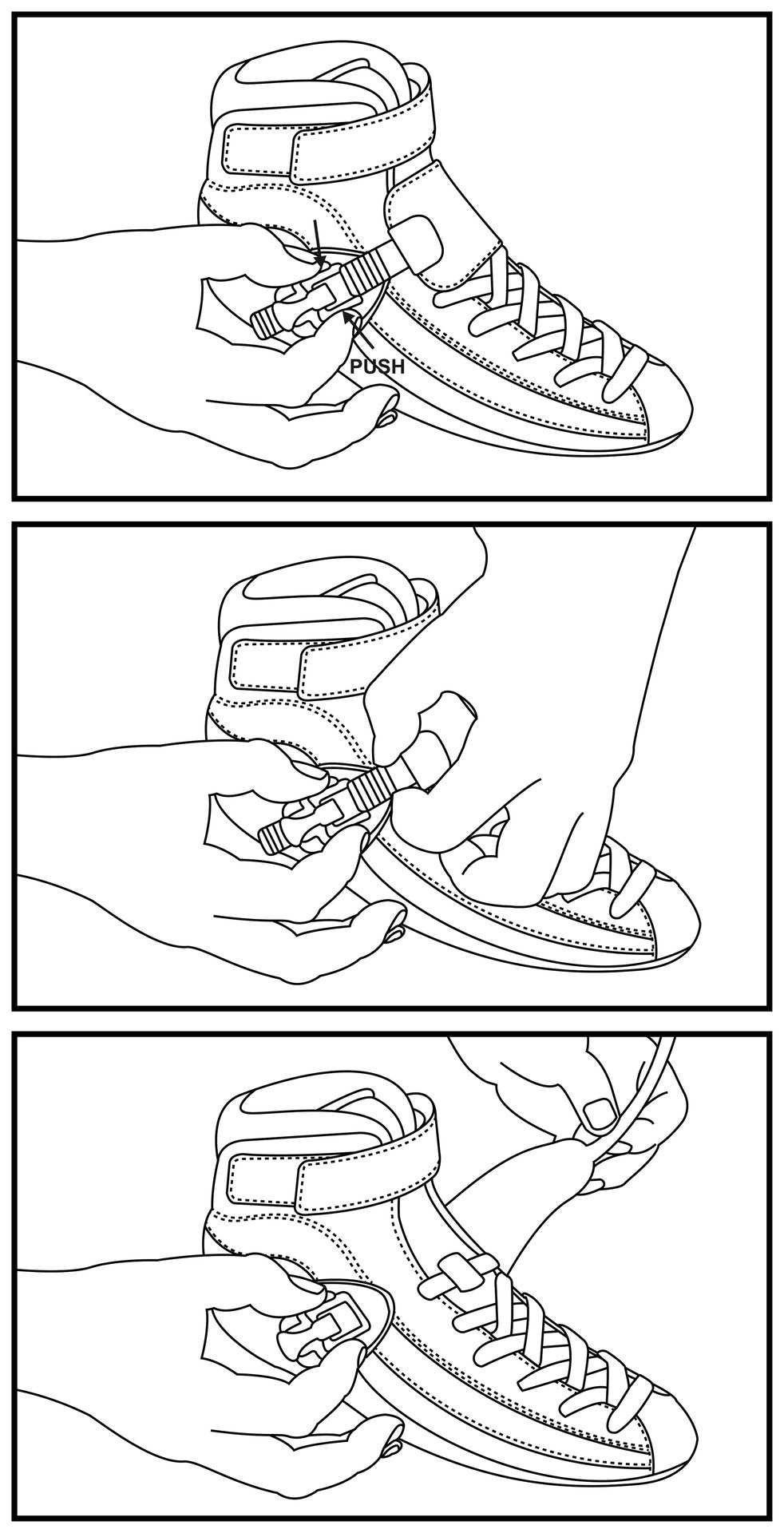 PUSH