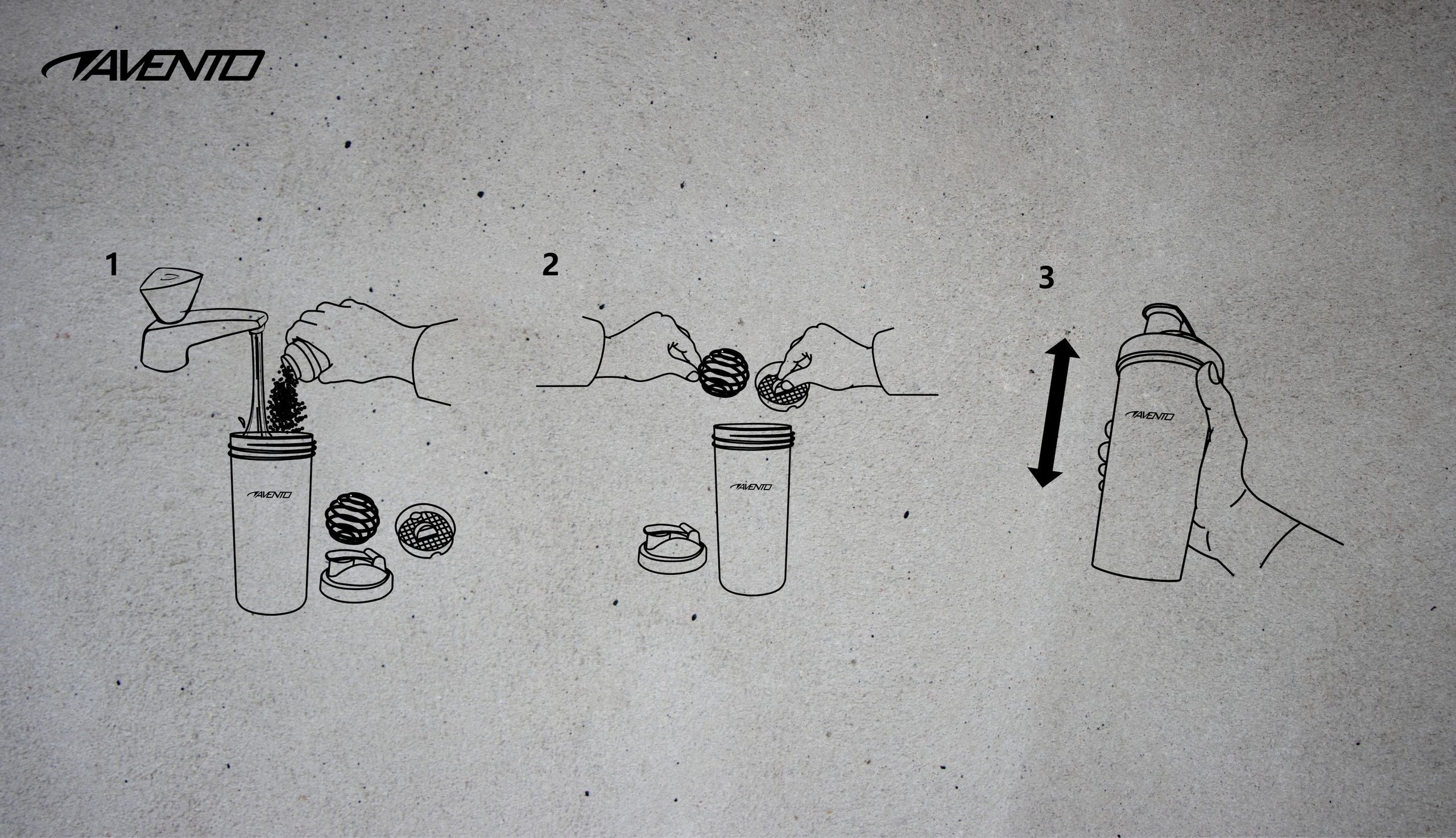 AVENTO

1

AVENTO

2

AVENTO

3

AVENTO