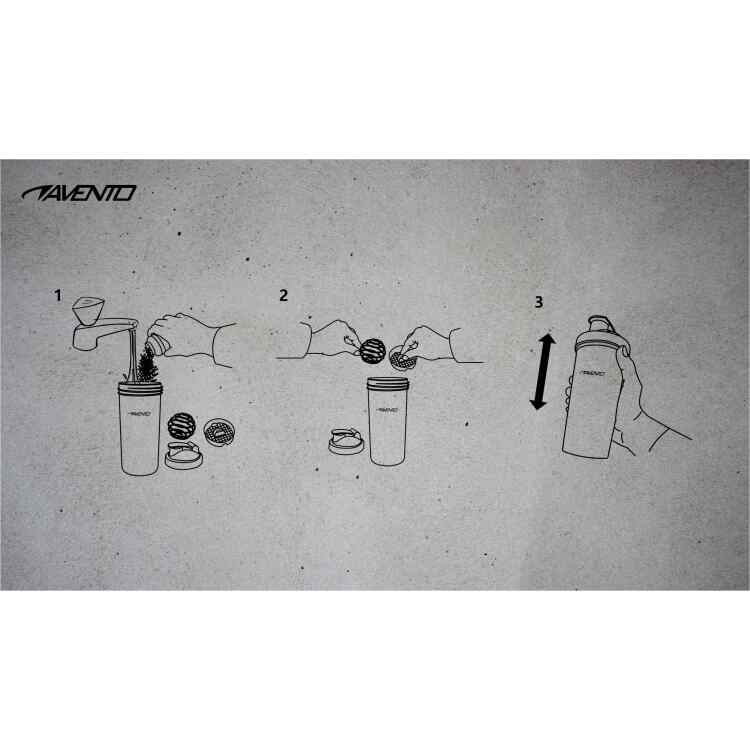 AVENTO

1

AVENTO

2

AVENTO

3

AVENTO