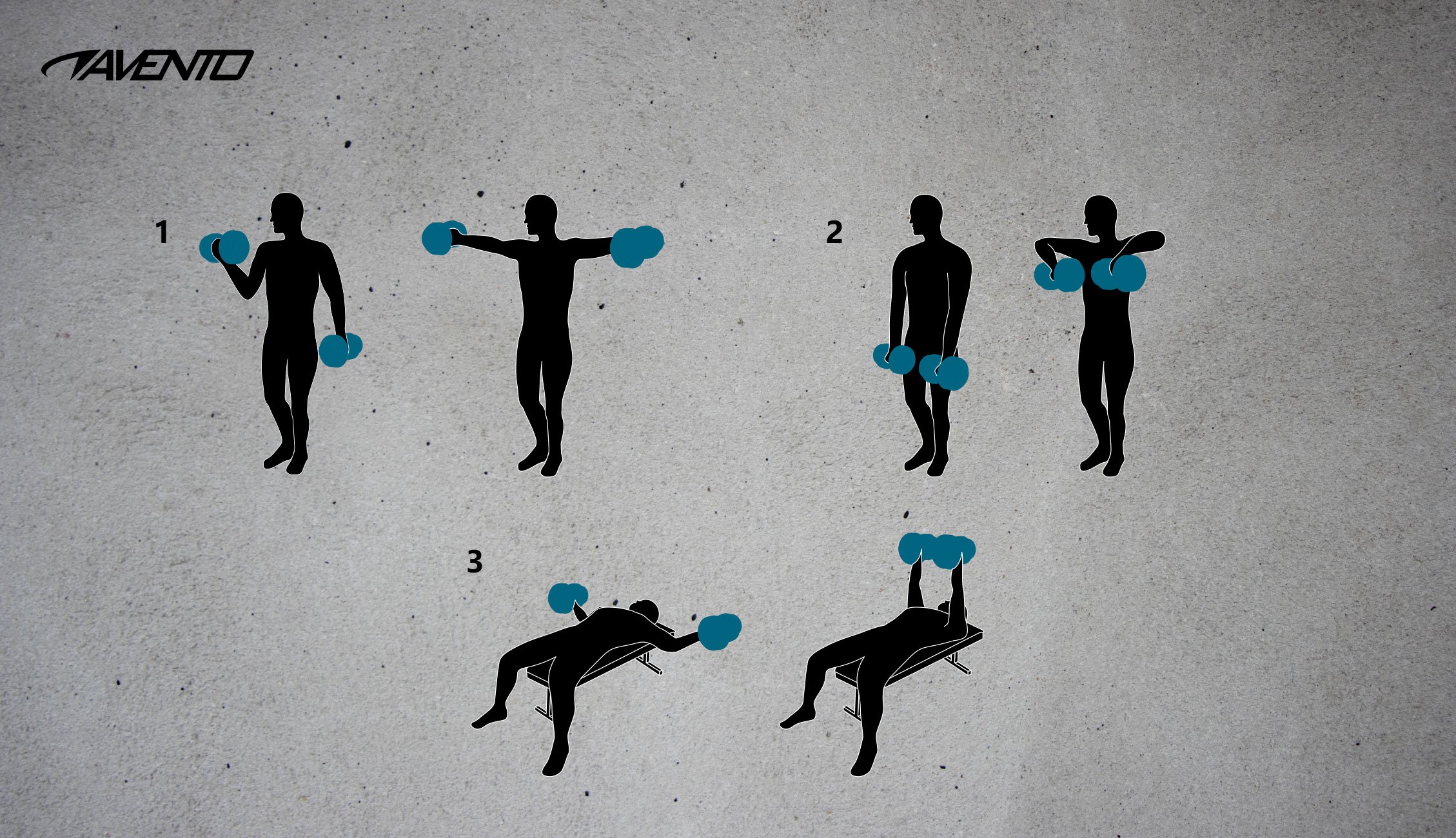 AVENTO

1

2

3