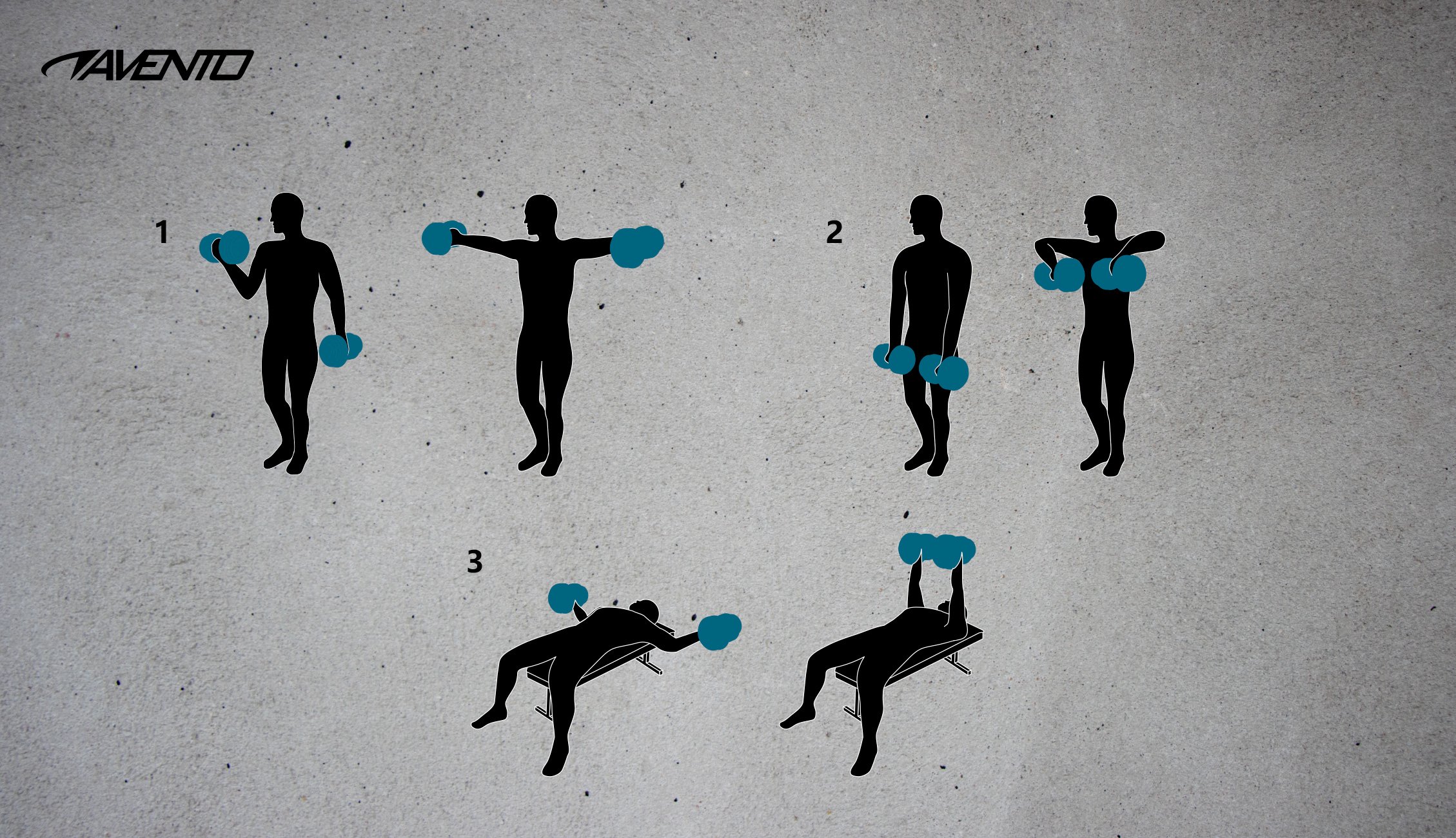 AVENTO

1

2

3