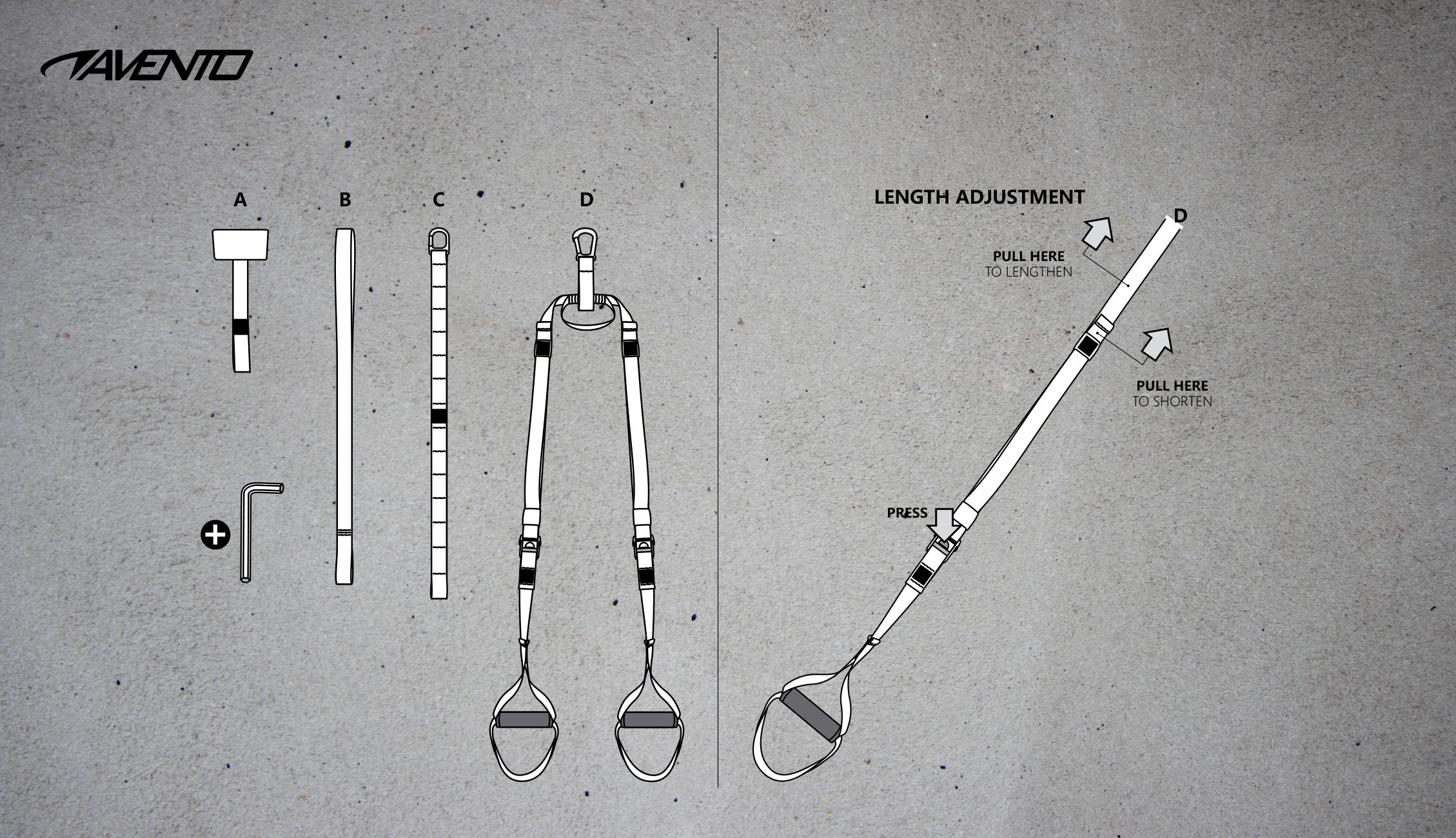 AVENTO

A B C D

LENGTH ADJUSTMENT

D

PULL HERE
TO LENGTHEN

PULL HERE
TO SHORTEN

PRESS