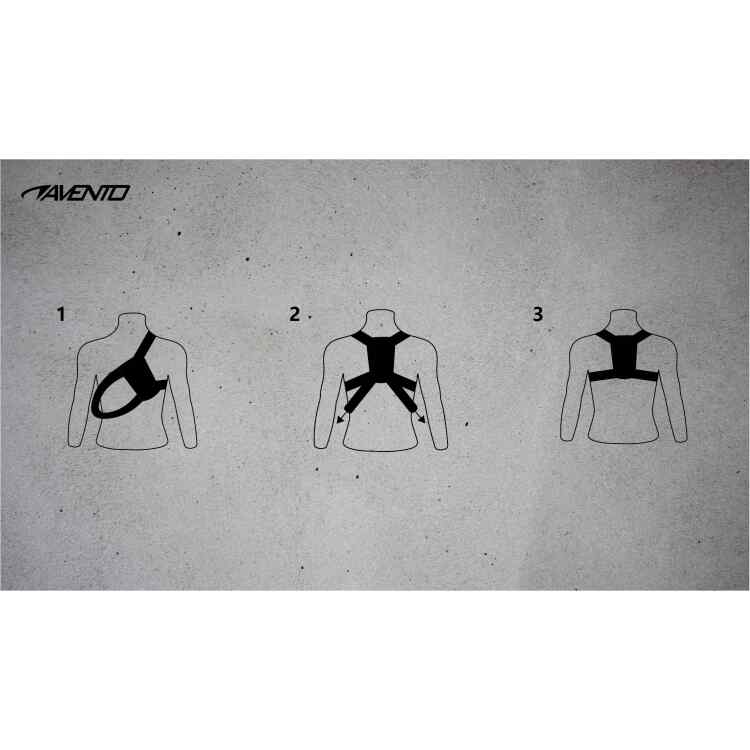 AVENTO

1

2

3