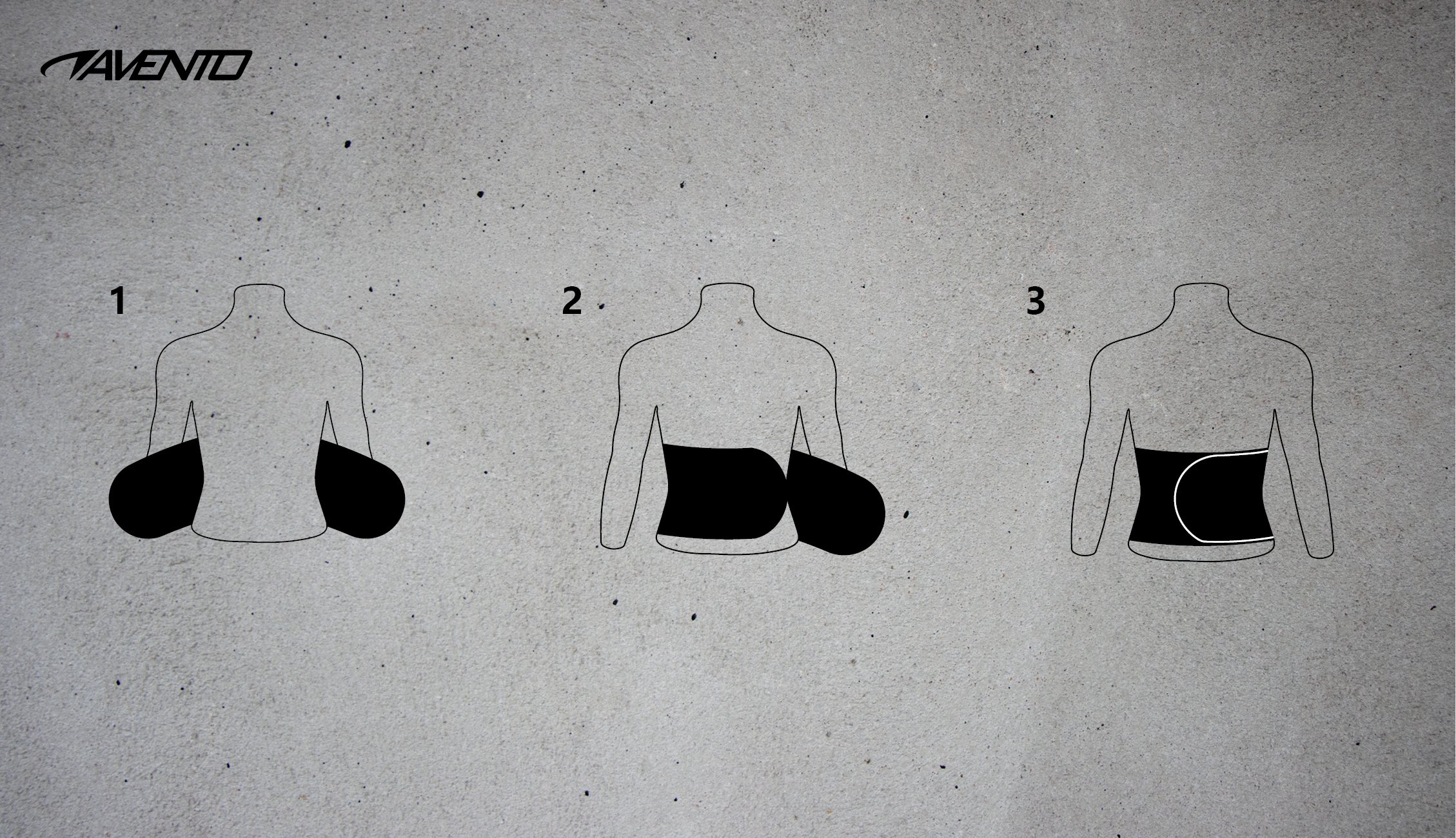 AVENTO

1

2

3