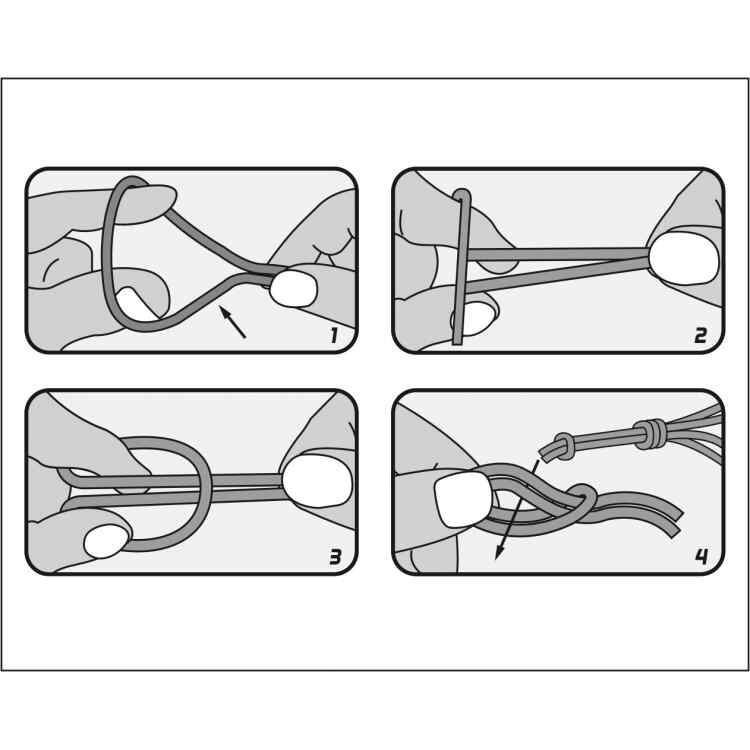 1

2

3

4